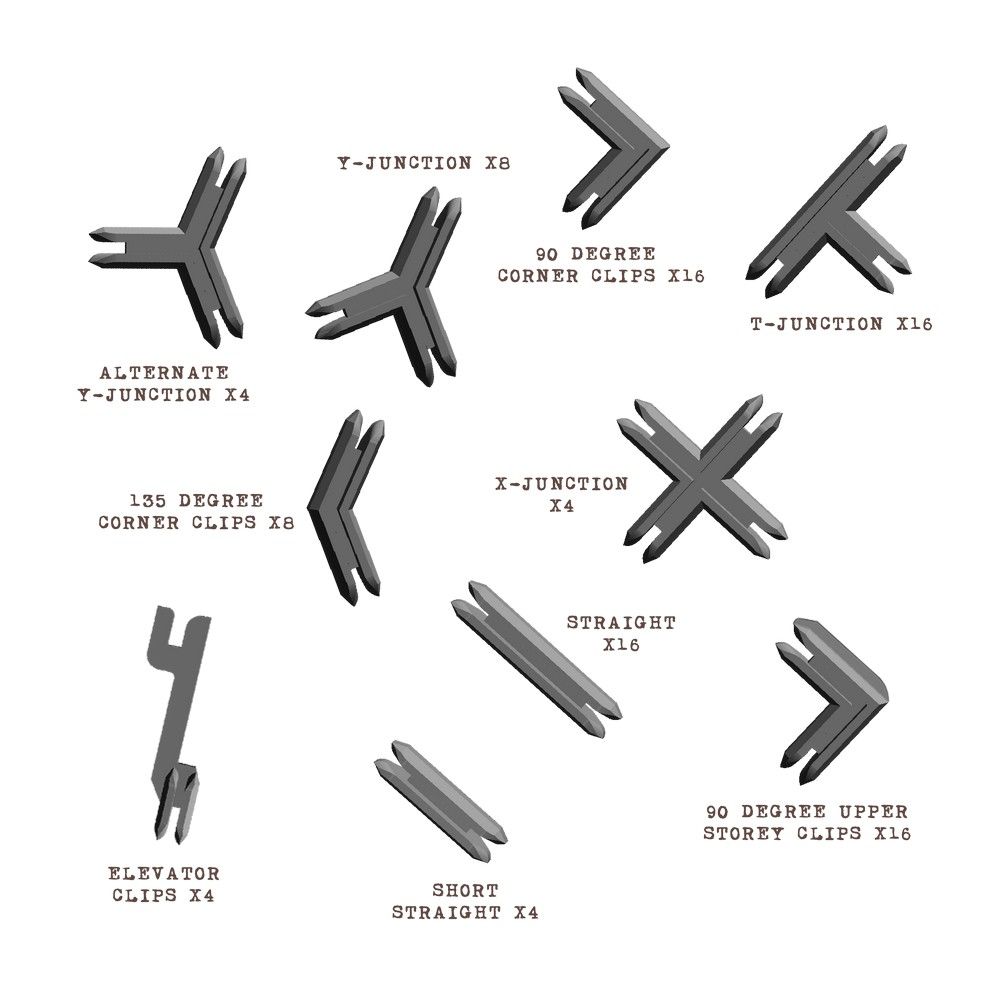 Y-JUNCTION X8

90 DEGREE
CORNER CLIPS X16

T-JUNCTION X16

ALTERNATE
Y-JUNCTION X4

135 DEGREE
CORNER CLIPS X8

X-JUNCTION
X4

STRAIGHT
X16

90 DEGREE UPPER
STOREY CLIPS X16

ELEVATOR
CLIPS X4

SHORT
STRAIGHT X4